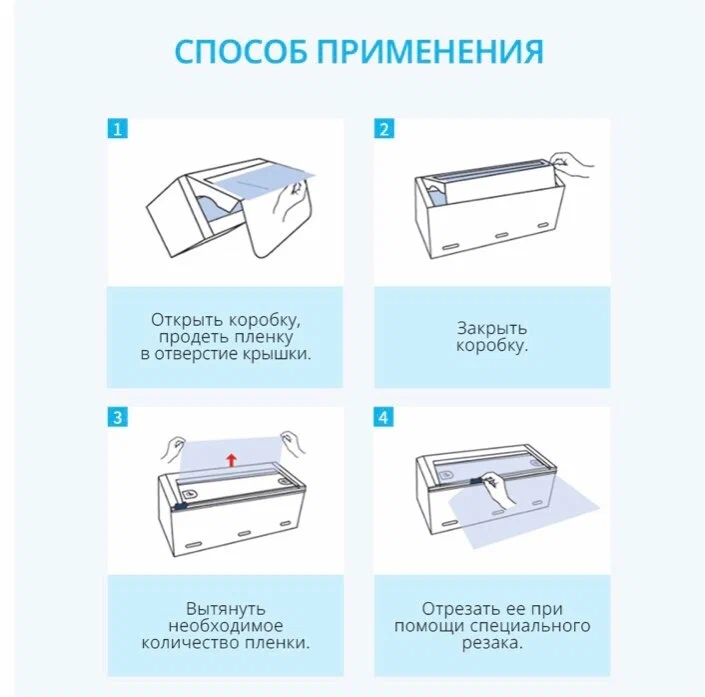 СПОСОБ ПРИМЕНЕНИЯ

1

Открыть коробку, продеть пленку в отверстие крышки.

2

Закрыть коробку.

3

Вытянуть необходимое количество пленки.

4

Отрезать ее при помощи специального резака.